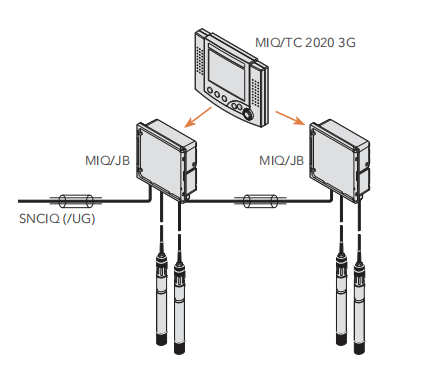 MIQ/TC 2020 3G

MIQ/JB

MIQ/JB

SNCIQ (/UG)